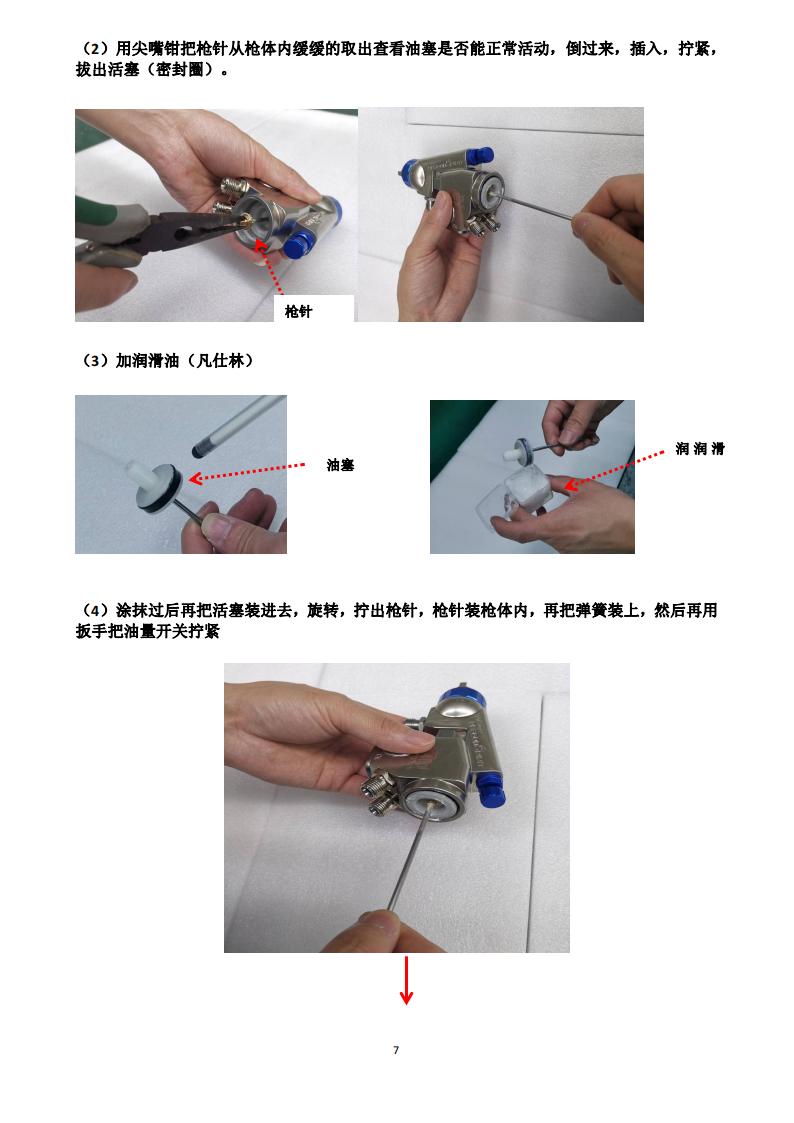 （2）用尖嘴钳把枪针从枪体内缓缓的取出查看油塞是否能正常活动，倒过来，插入，拧紧，拔出活塞（密封圈）。

枪针

（3）加润滑油（凡仕林）

油塞

润 润 滑

（4）涂抹过后再把活塞装进去，旋转，拧出枪针，枪针装枪体内，再把弹簧装上，然后再用扳手把油量开关拧紧

7