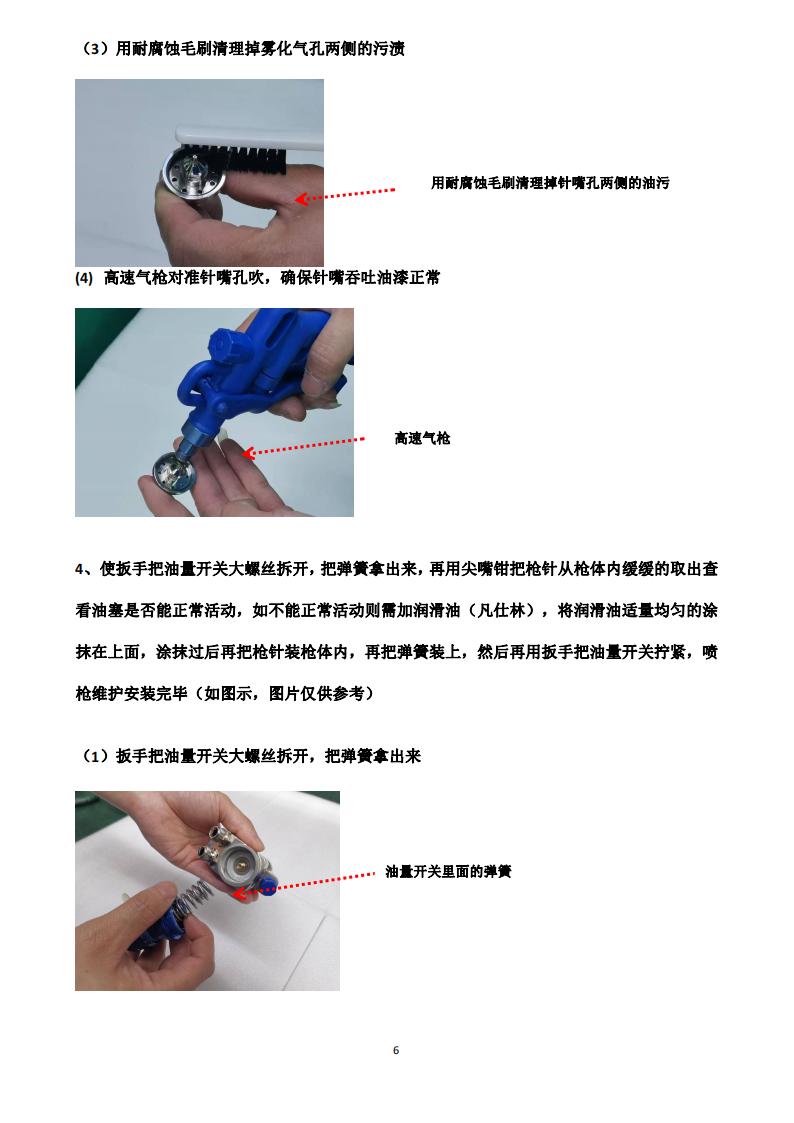 （3）用耐腐蚀毛刷清理掉雾化气孔两侧的污渍

用耐腐蚀毛刷清理掉针嘴孔两侧的油污

(4) 高速气枪对准针嘴孔吹，确保针嘴吞吐油漆正常

高速气枪

4、使扳手把油量开关大螺丝拆开，把弹簧拿出来，再用尖嘴钳把枪针从枪体内缓缓的取出查看油塞是否能正常活动，如不能正常活动则需加润滑油（凡仕林），将润滑油适量均匀的涂抹在上面，涂抹过后再把枪针装枪体内，再把弹簧装上，然后再用扳手把油量开关拧紧，喷枪维护安装完毕（如图示，图片仅供参考）

（1）扳手把油量开关大螺丝拆开，把弹簧拿出来

油量开关里面的弹簧

6