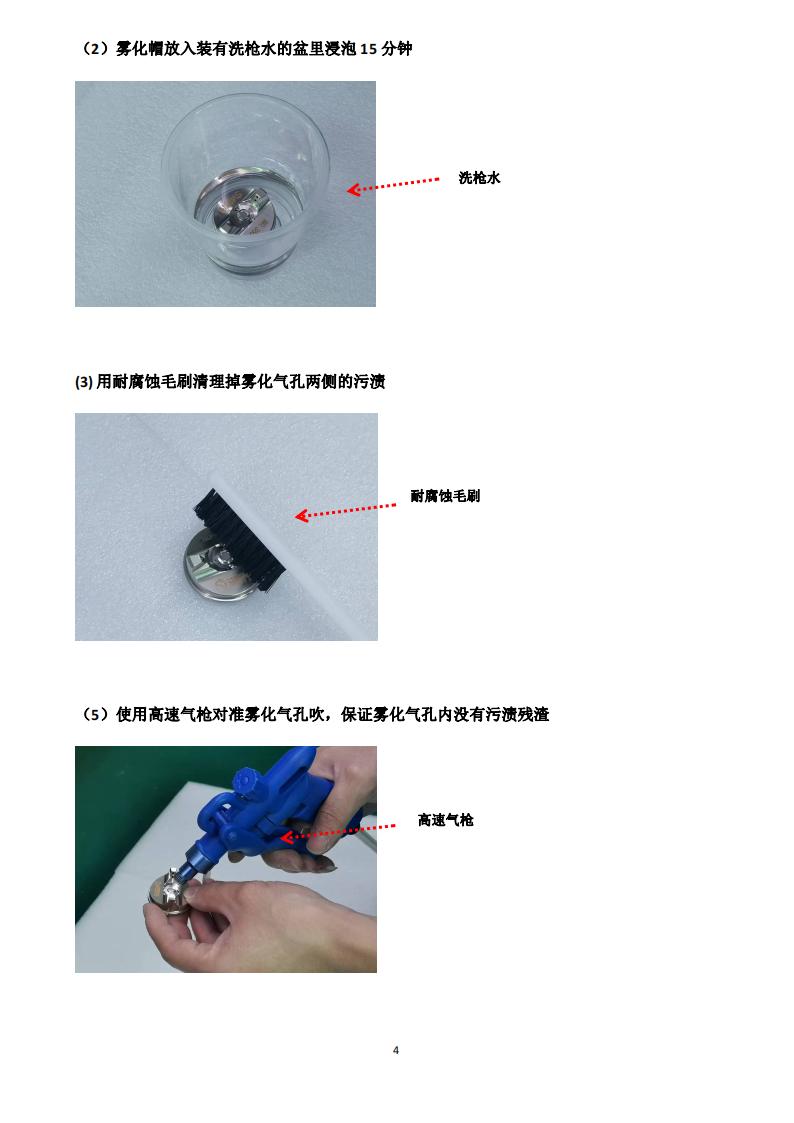 （2）雾化帽放入装有洗枪水的盆里浸泡 15 分钟

洗枪水

(3) 用耐腐蚀毛刷清理掉雾化气孔两侧的污渍

耐腐蚀毛刷

（5）使用高速气枪对准雾化气孔吹，保证雾化气孔内没有污渍残渣

高速气枪

4