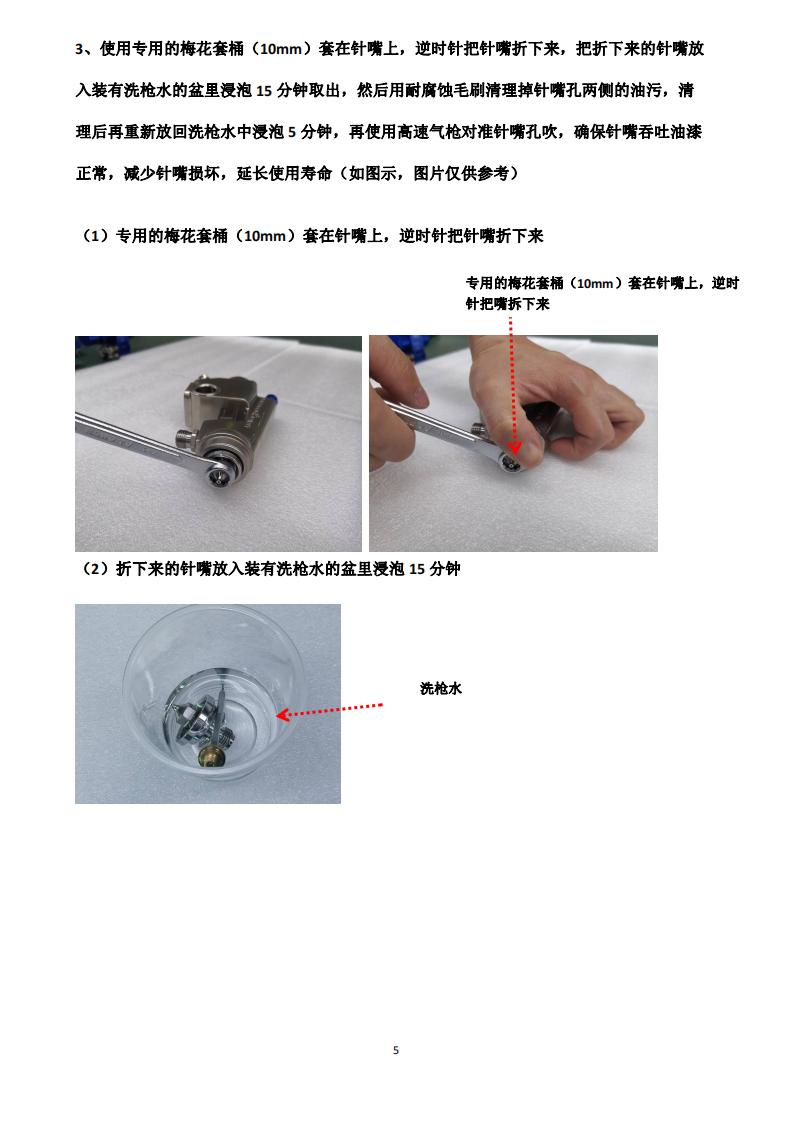 3、使用专用的梅花套桶（10mm）套在针嘴上，逆时针把针嘴折下来，把折下来的针嘴放入装有洗枪水的盆里浸泡 15 分钟取出，然后用耐腐蚀毛刷清理掉针嘴孔两侧的油污，清理后再重新放回洗枪水中浸泡 5 分钟，再使用高速气枪对准针嘴孔吹，确保针嘴吞吐油漆正常，减少针嘴损坏，延长使用寿命（如图示，图片仅供参考）

（1）专用的梅花套桶（10mm）套在针嘴上，逆时针把针嘴折下来

专用的梅花套桶（10mm）套在针嘴上，逆时针把嘴拆下来

（2）折下来的针嘴放入装有洗枪水的盆里浸泡 15 分钟

洗枪水

5